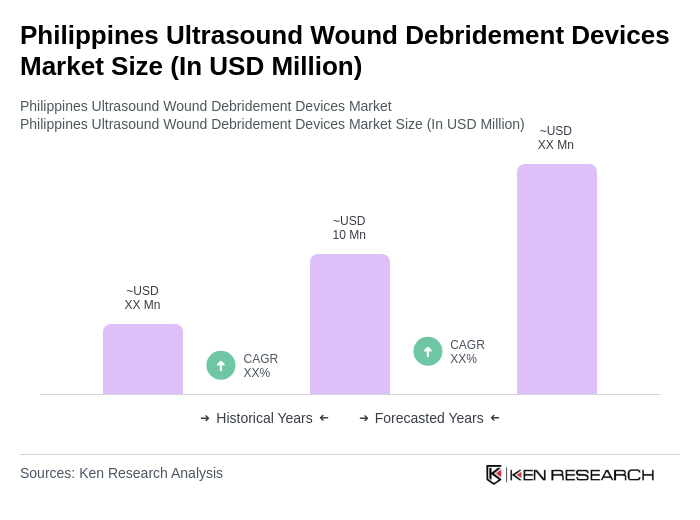 Philippines Ultrasound Wound Debridement Devices Market Size (In USD Million)

Philippines Ultrasound Wound Debridement Devices Market
Philippines Ultrasound Wound Debridement Devices Market Size (In USD Million)

~USD
XX Mn

CAGR
XX%

~USD
10 Mn

CAGR
XX%

~USD
XX Mn

→ Historical Years ←

→ Forecasted Years ←

Sources: Ken Research Analysis

KEN RESEARCH